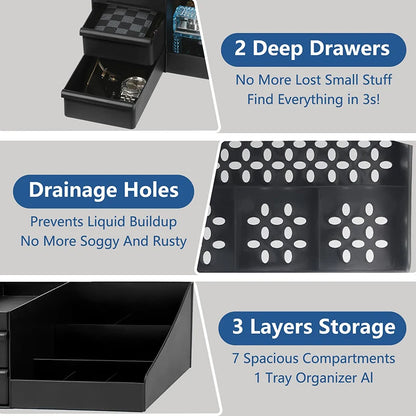 2 Deep Drawers

No More Lost Small Stuff
Find Everything in 3s!

Drainage Holes

Prevents Liquid Buildup
No More Soggy And Rusty

3 Layers Storage

7 Spacious Compartments
1 Tray Organizer Al